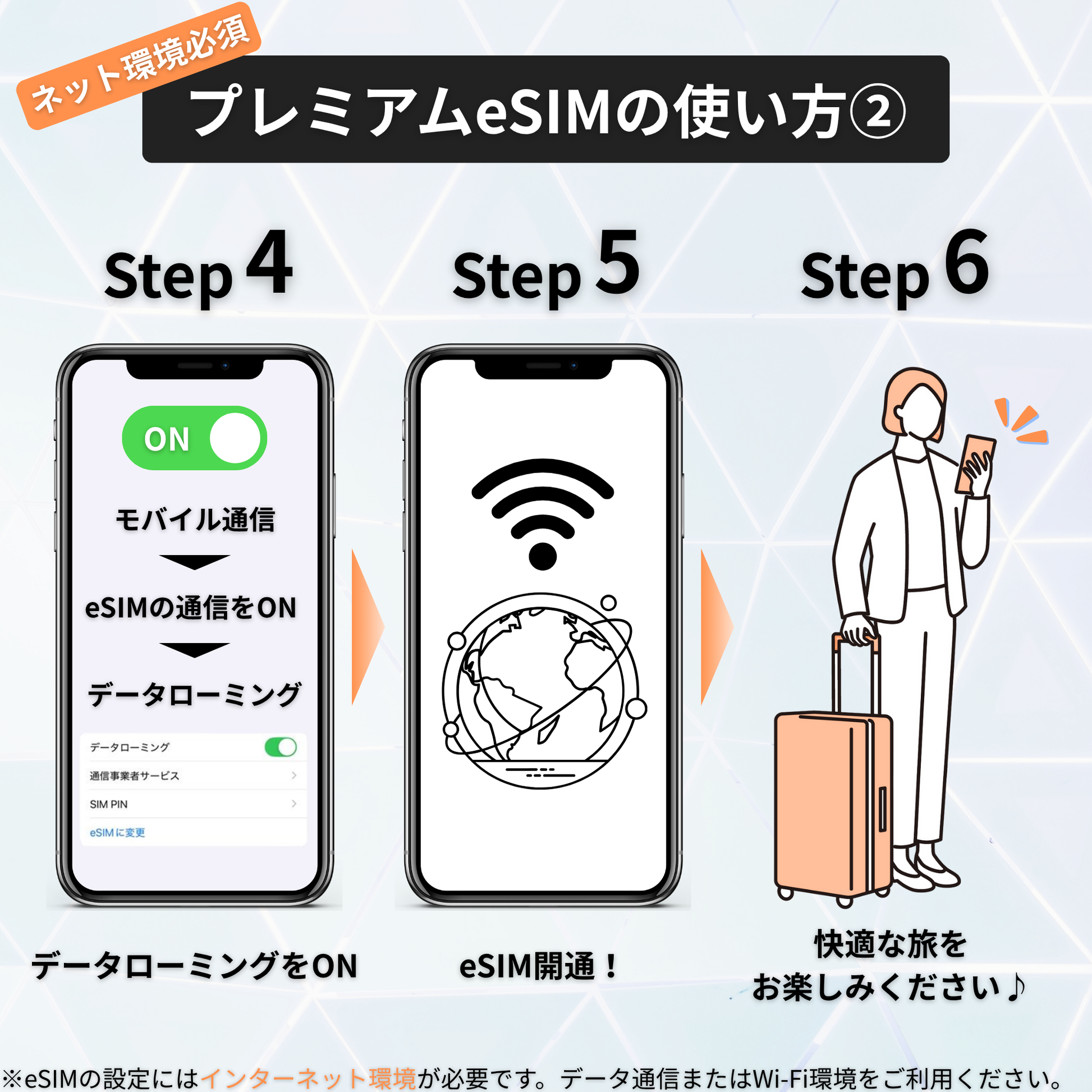 ネット環境必須

プレミアムeSIMの使い方②

Step 4

ON

モバイル通信

eSIMの通信をON

データローミング

データローミング

通信事業者サービス

SIM PIN

eSIMに変更

データローミングをON

Step 5

eSIM開通！

Step 6

快適な旅を
お楽しみください♪

※eSIMの設定にはインターネット環境が必要です。データ通信またはWi-Fi環境をご利用ください。